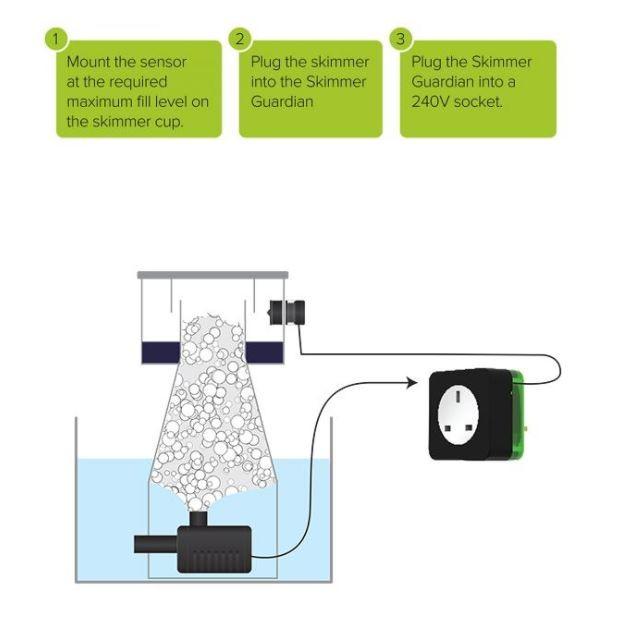 1
Mount the sensor at the required maximum fill level on the skimmer cup.

2
Plug the skimmer into the Skimmer Guardian

3
Plug the Skimmer Guardian into a 240V socket.